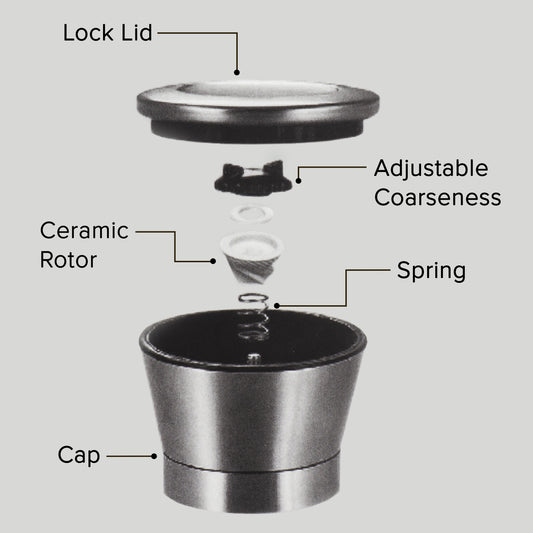 Lock Lid

Adjustable Coarseness

Ceramic Rotor

Spring

Cap